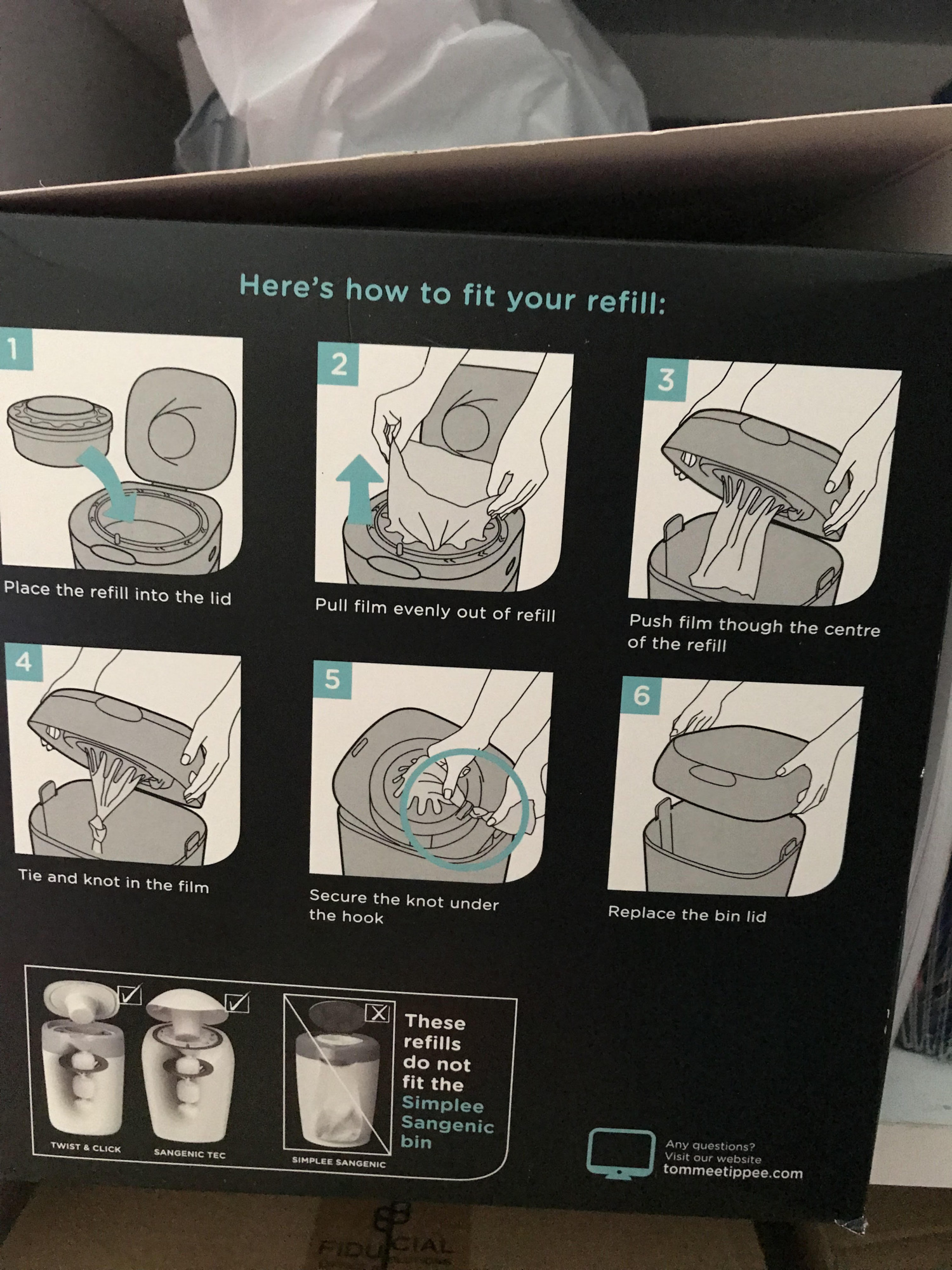 Here's how to fit your refill:

1
Place the refill into the lid

2
Pull film evenly out of refill

3
Push film though the centre of the refill

4
Tie and knot in the film

5
Secure the knot under the hook

6
Replace the bin lid

TWIST & CLICK

SANGENIC TEC

SIMPLEE SANGENIC

These refills do not fit the Simplee Sangenic bin

Any questions?
Visit our website
tommeetippee.com

FIDUCIAL