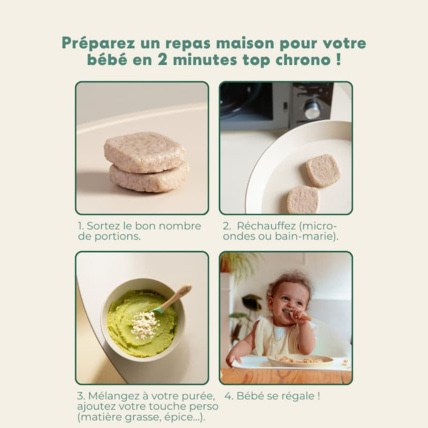 Préparez un repas maison pour votre bébé en 2 minutes top chrono !

1. Sortez le bon nombre de portions.

2. Réchauffez (micro-ondes ou bain-marie).

3. Mélangez à votre purée, ajoutez votre touche perso (matière grasse, épice...).

4. Bébé se régale !