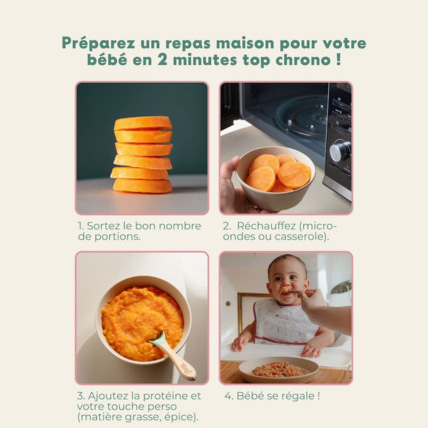 Préparez un repas maison pour votre bébé en 2 minutes top chrono !

1. Sortez le bon nombre de portions.

2. Réchauffez (micro-ondes ou casserole).

3. Ajoutez la protéine et votre touche perso (matière grasse, épice).

4. Bébé se régale !