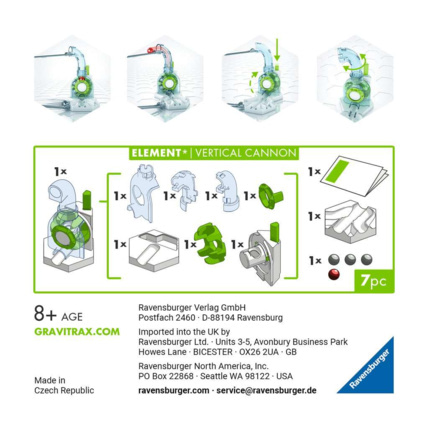 ELEMENT* | VERTICAL CANNON

1×

1× 1× 1× 1×

1× 1× 1×

1×

1×

1×

7pc

8+ AGE
GRAVITRAX.COM

Made in
Czech Republic

Ravensburger Verlag GmbH
Postfach 2460 · D-88194 Ravensburg

Imported into the UK by
Ravensburger Ltd. · Units 3-5, Avonbury Business Park
Howes Lane · BICESTER · OX26 2UA · GB

Ravensburger North America, Inc.
PO Box 22868 · Seattle WA 98122 · USA

ravensburger.com · service@ravensburger.de

Ravensburger