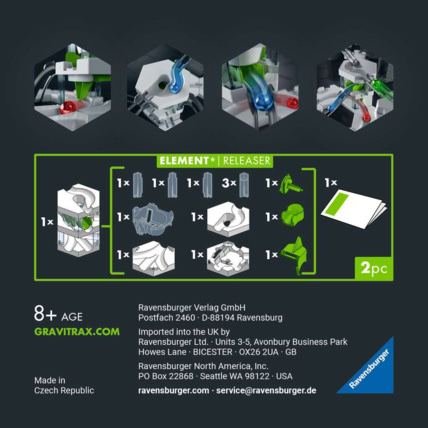 ELEMENT* | RELEASER

1×

1× 1× 1× 3× 1×

1× 1× 1×

1× 1× 1×

1×

2pc

8+ AGE
GRAVITRAX.COM

Made in
Czech Republic

Ravensburger Verlag GmbH
Postfach 2460 · D-88194 Ravensburg

Imported into the UK by
Ravensburger Ltd. · Units 3-5, Avonbury Business Park
Howes Lane · BICESTER · OX26 2UA · GB

Ravensburger North America, Inc.
PO Box 22868 · Seattle WA 98122 · USA

ravensburger.com · service@ravensburger.de

Ravensburger