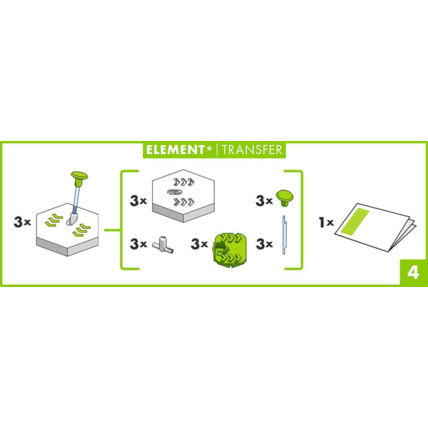 ELEMENT* | TRANSFER

3×

3×

3×

3×

3×

3×

1×

4