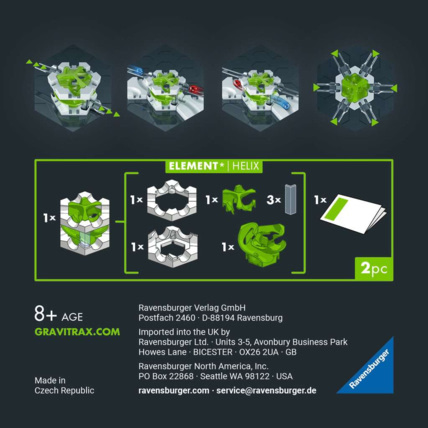 ELEMENT* | HELIX

1×

1×

1×

3×

1×

1×

1×

2pc

8+ AGE

GRAVITRAX.COM

Made in Czech Republic

Ravensburger Verlag GmbH
Postfach 2460 · D-88194 Ravensburg

Imported into the UK by
Ravensburger Ltd. · Units 3-5, Avonbury Business Park
Howes Lane · BICESTER · OX26 2UA · GB

Ravensburger North America, Inc.
PO Box 22868 · Seattle WA 98122 · USA

ravensburger.com · service@ravensburger.de

Ravensburger