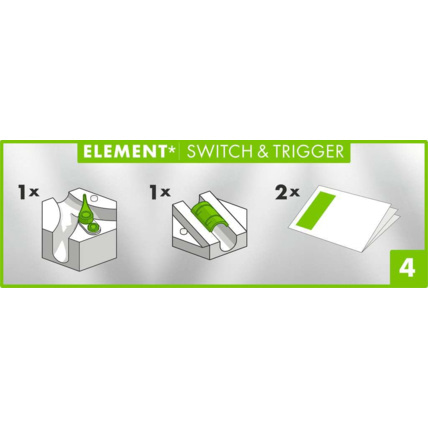 ELEMENT* | SWITCH & TRIGGER

1x

1x

2x

4