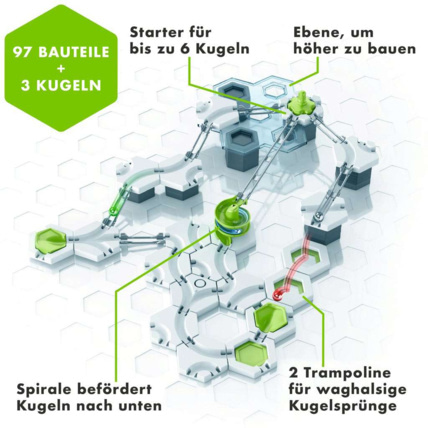 97 BAUTEILE
+
3 KUGELN

Starter für bis zu 6 Kugeln

Ebene, um höher zu bauen

Spirale befördert Kugeln nach unten

2 Trampoline für waghalsige Kugelsprünge