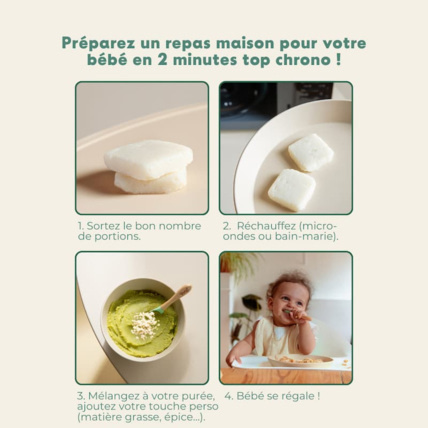 Préparez un repas maison pour votre bébé en 2 minutes top chrono !

1. Sortez le bon nombre de portions.

2. Réchauffez (micro-ondes ou bain-marie).

3. Mélangez à votre purée, ajoutez votre touche perso (matière grasse, épice...).

4. Bébé se régale !