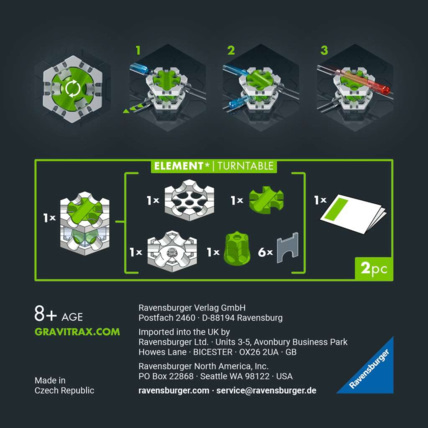 1

2

3

ELEMENT* | TURNTABLE

1×

1×

1×

1×

1×

6×

1×

2pc

8+ AGE
GRAVITRAX.COM

Made in
Czech Republic

Ravensburger Verlag GmbH
Postfach 2460 · D-88194 Ravensburg

Imported into the UK by
Ravensburger Ltd. · Units 3-5, Avonbury Business Park
Howes Lane · BICESTER · OX26 2UA · GB

Ravensburger North America, Inc.
PO Box 22868 · Seattle WA 98122 · USA

ravensburger.com · service@ravensburger.de

Ravensburger