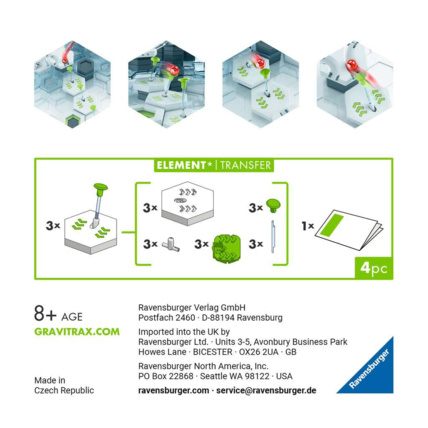 ELEMENT* | TRANSFER

3×

3×

3×

3×

3×

3×

1×

4pc

8+ AGE
GRAVITRAX.COM

Made in
Czech Republic

Ravensburger Verlag GmbH
Postfach 2460 · D-88194 Ravensburg

Imported into the UK by
Ravensburger Ltd. · Units 3-5, Avonbury Business Park
Howes Lane · BICESTER · OX26 2UA · GB

Ravensburger North America, Inc.
PO Box 22868 · Seattle WA 98122 · USA

ravensburger.com · service@ravensburger.de

Ravensburger